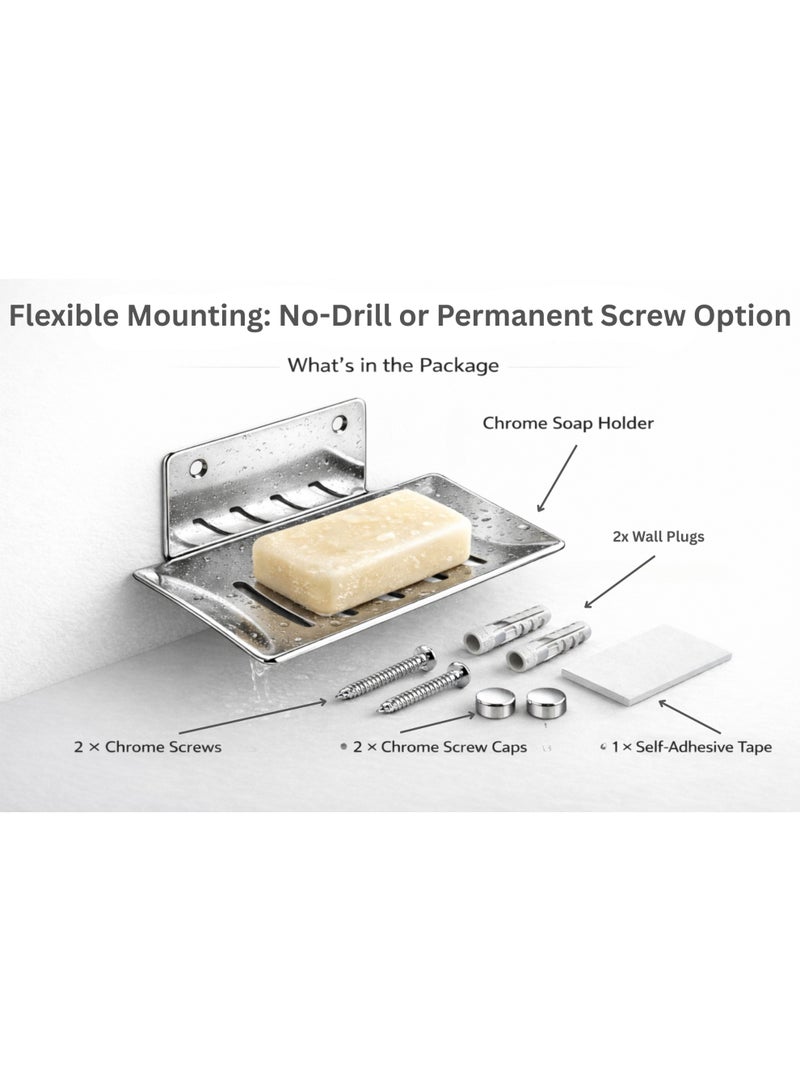 Flexible Mounting: No-Drill or Permanent Screw Option

What's in the Package

Chrome Soap Holder

2x Wall Plugs

2 × Chrome Screws

2 × Chrome Screw Caps

1 × Self-Adhesive Tape